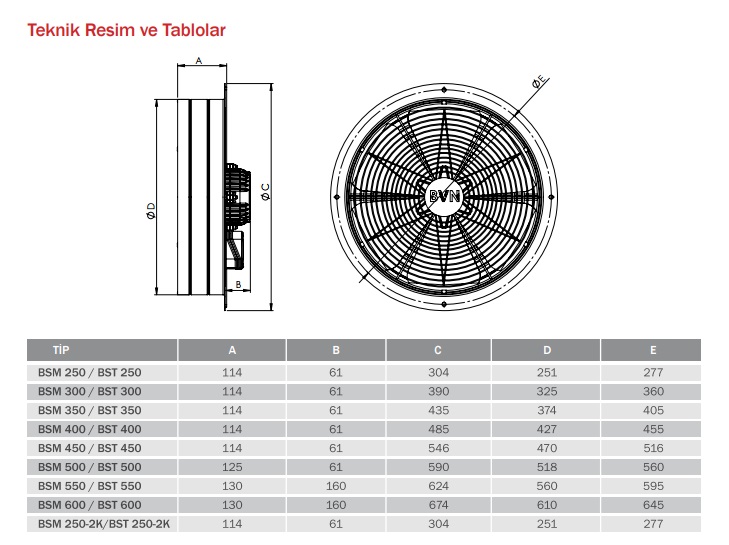 Teknik Resim ve Tablolar

A
ØD
ØC
B
ØE
BVN

| TİP | A | B | C | D | E |
|---|---|---|---|---|---|
| BSM 250 / BST 250 | 114 | 61 | 304 | 251 | 277 |
| BSM 300 / BST 300 | 114 | 61 | 390 | 325 | 360 |
| BSM 350 / BST 350 | 114 | 61 | 435 | 374 | 405 |
| BSM 400 / BST 400 | 114 | 61 | 485 | 427 | 455 |
| BSM 450 / BST 450 | 114 | 61 | 546 | 470 | 516 |
| BSM 500 / BST 500 | 125 | 61 | 590 | 518 | 560 |
| BSM 550 / BST 550 | 130 | 160 | 624 | 560 | 595 |
| BSM 600 / BST 600 | 130 | 160 | 674 | 610 | 645 |
| BSM 250-2K/BST 250-2K | 114 | 61 | 304 | 251 | 277 |